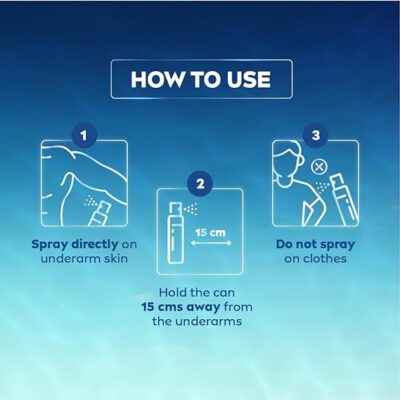 HOW TO USE

1

Spray directly on underarm skin

2

15 cm

Hold the can 15 cms away from the underarms

3

Do not spray on clothes